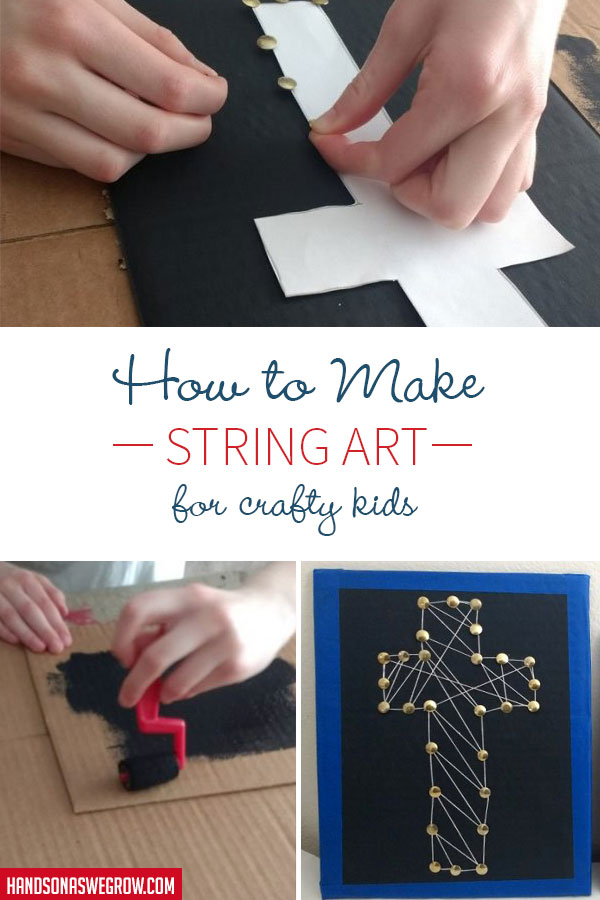 How to Make

— STRING ART —

for crafty kids

HANDSONASWEGROW.COM